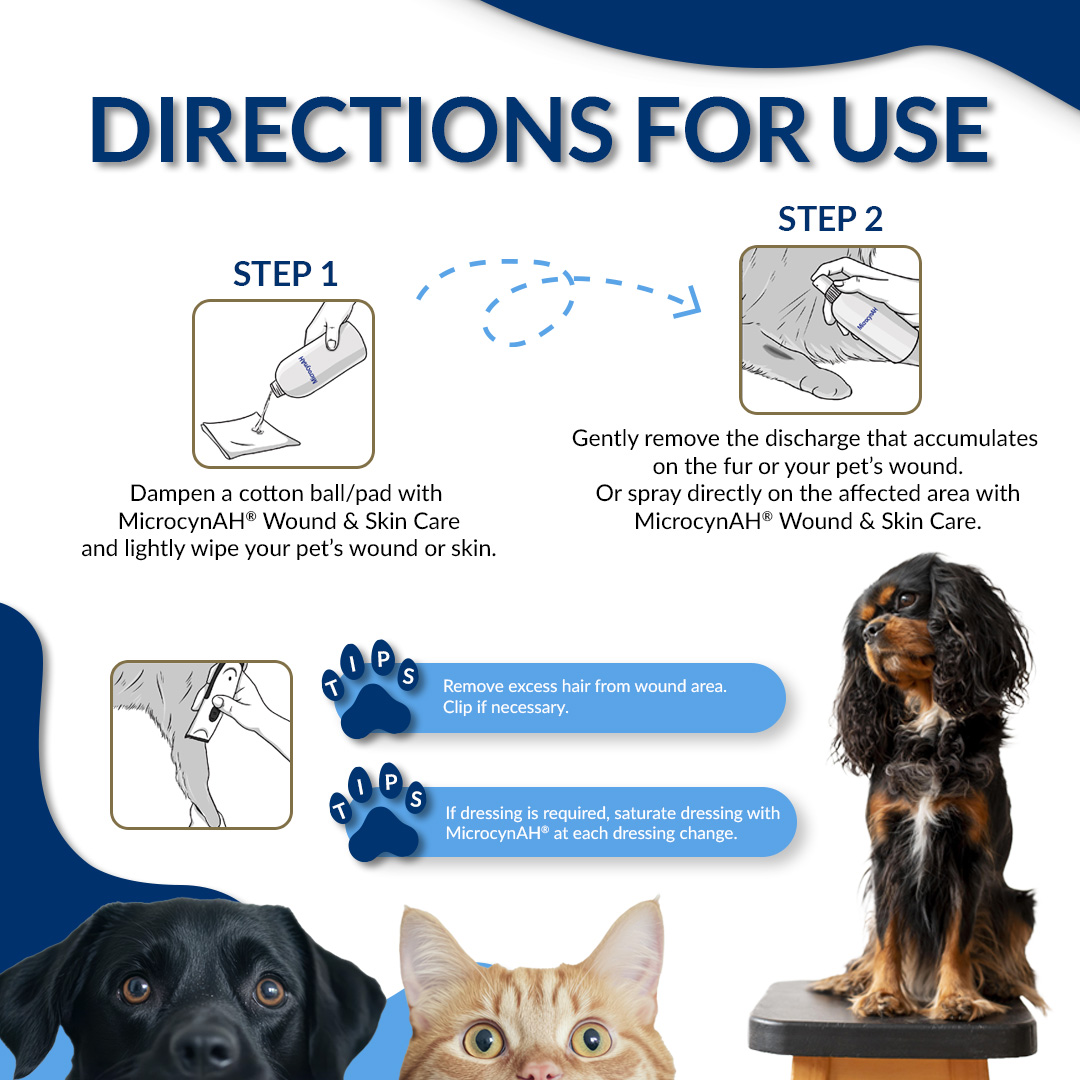 DIRECTIONS FOR USE

STEP 1

MicrocynAH

Dampen a cotton ball/pad with MicrocynAH® Wound & Skin Care and lightly wipe your pet's wound or skin.

STEP 2

MicrocynAH

Gently remove the discharge that accumulates on the fur or your pet's wound.
Or spray directly on the affected area with MicrocynAH® Wound & Skin Care.

TIPS

Remove excess hair from wound area.
Clip if necessary.

TIPS

If dressing is required, saturate dressing with MicrocynAH® at each dressing change.