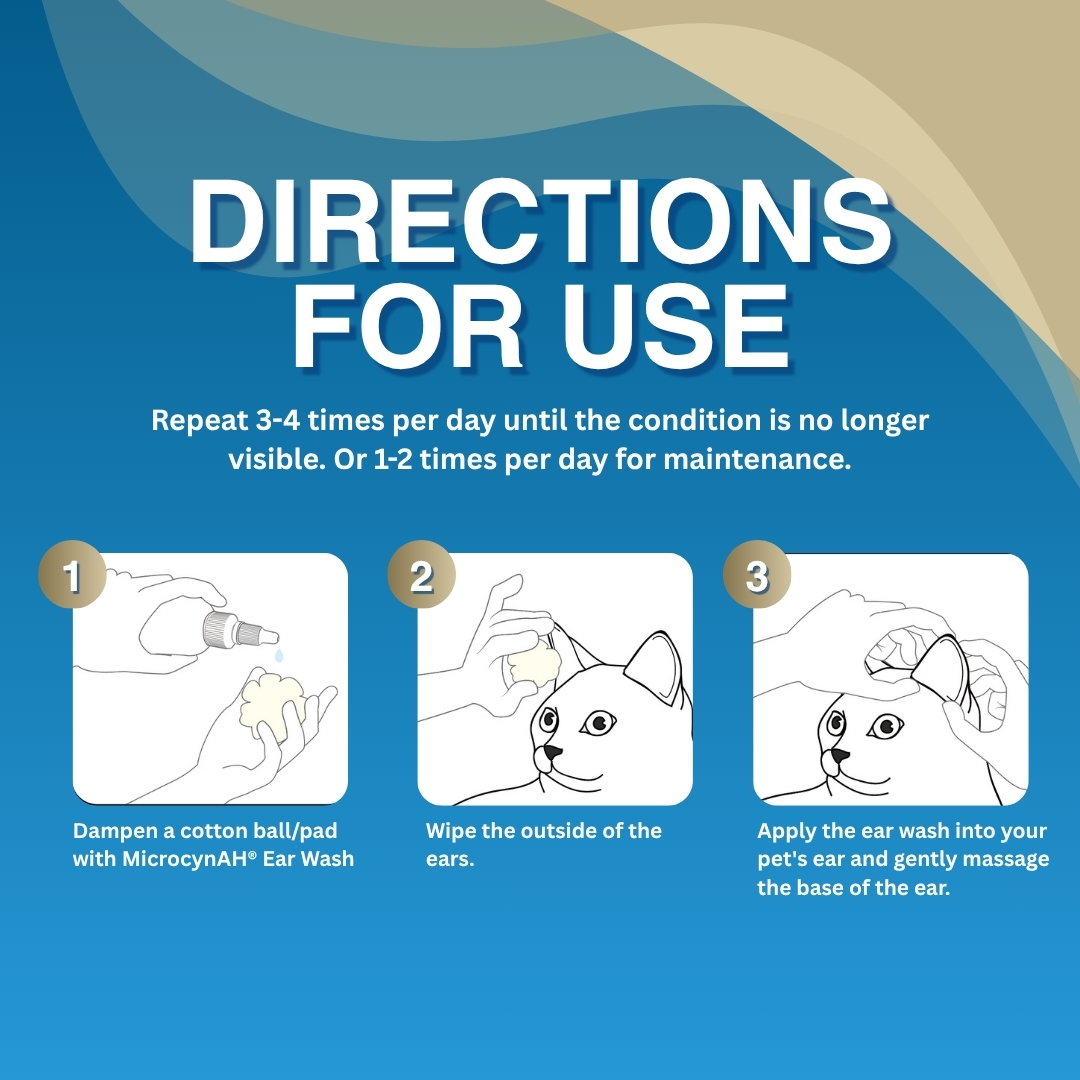 DIRECTIONS FOR USE

Repeat 3-4 times per day until the condition is no longer visible. Or 1-2 times per day for maintenance.

1

Dampen a cotton ball/pad with MicrocynAH® Ear Wash

2

Wipe the outside of the ears.

3

Apply the ear wash into your pet's ear and gently massage the base of the ear.